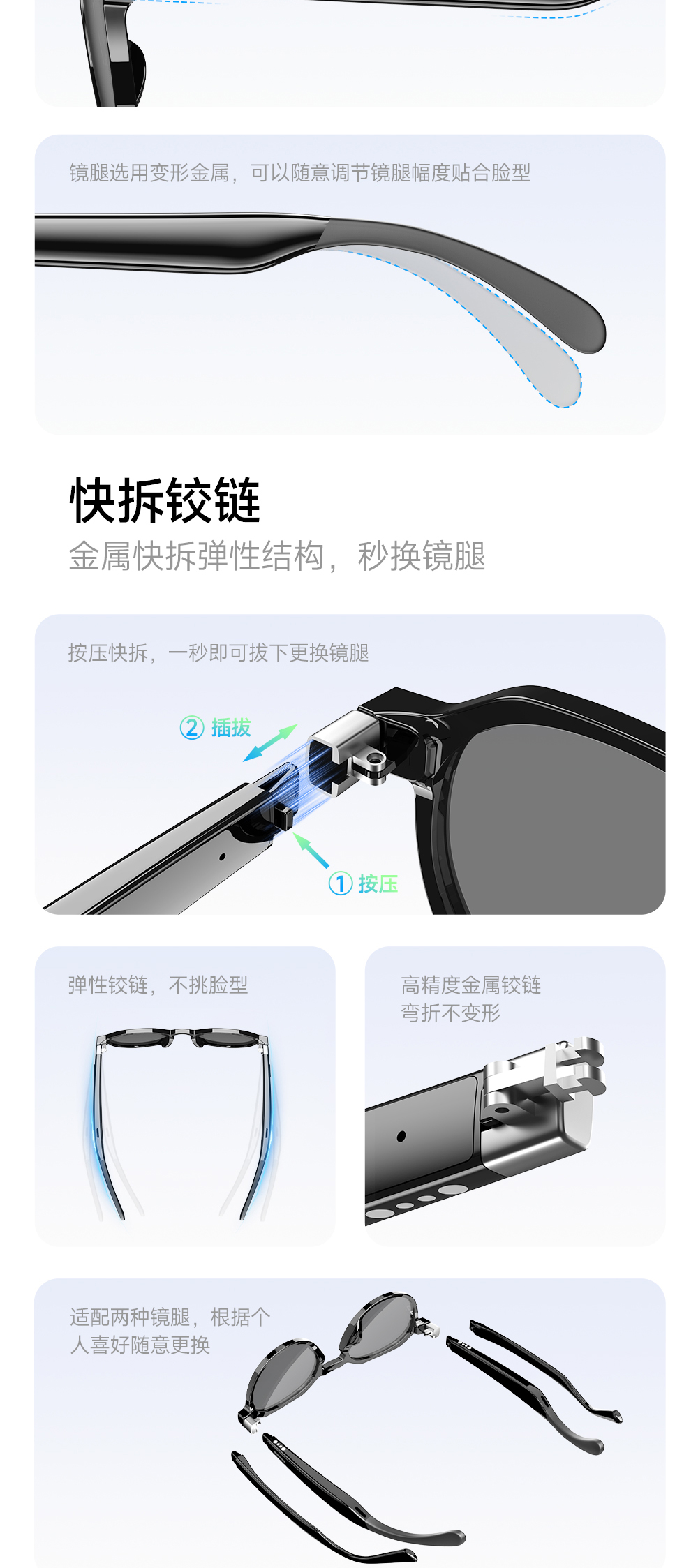 镜腿选用变形金属，可以随意调节镜腿幅度贴合脸型

快拆铰链

金属快拆弹性结构，秒换镜腿

按压快拆，一秒即可拔下更换镜腿

② 插拔

① 按压

弹性铰链，不挑脸型

高精度金属铰链
弯折不变形

适配两种镜腿，根据个人喜好随意更换